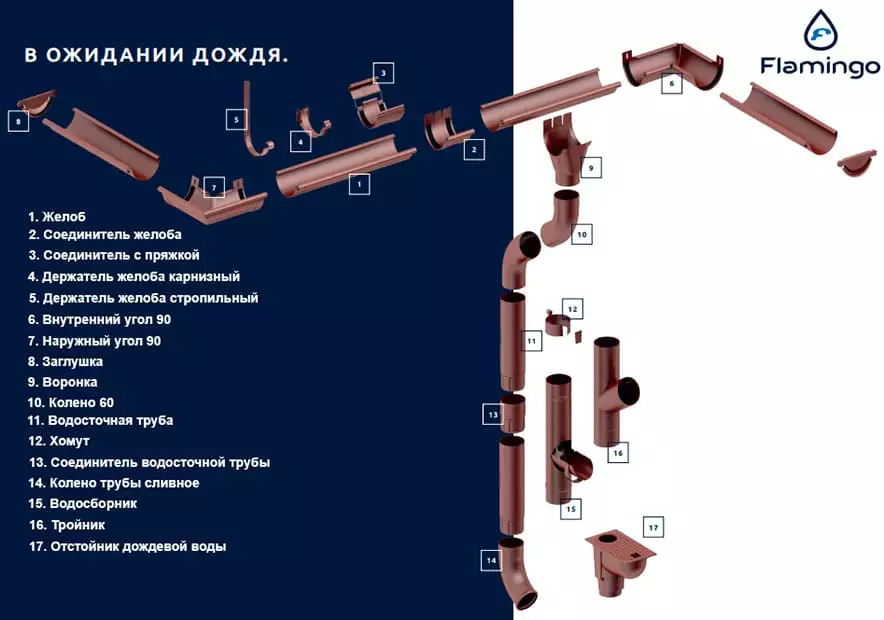 В ОЖИДАНИИ ДОЖДЯ.

Flamingo

8
5
4
3
7
1
2
6
9
10
12
11
13
16
15
17
14

1. Желоб
2. Соединитель желоба
3. Соединитель с пряжкой
4. Держатель желоба карнизный
5. Держатель желоба стропильный
6. Внутренний угол 90
7. Наружный угол 90
8. Заглушка
9. Воронка
10. Колено 60
11. Водосточная труба
12. Хомут
13. Соединитель водосточной трубы
14. Колено трубы сливное
15. Водосборник
16. Тройник
17. Отстойник дождевой воды