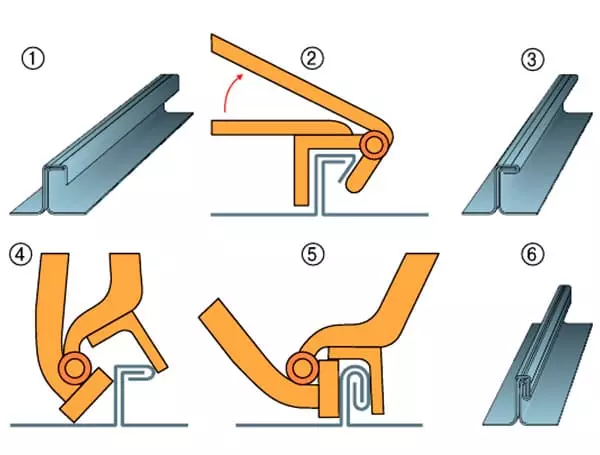 ①
②
③
④
⑤
⑥