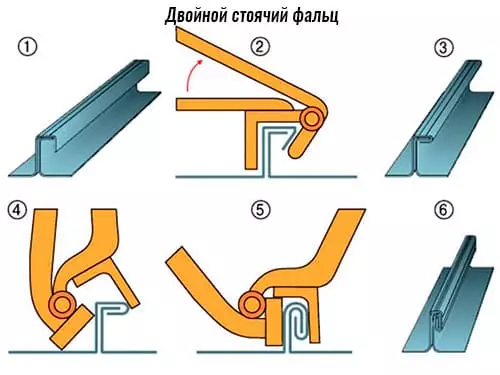 Двойной стоячий фальц

①

②

③

④

⑤

⑥