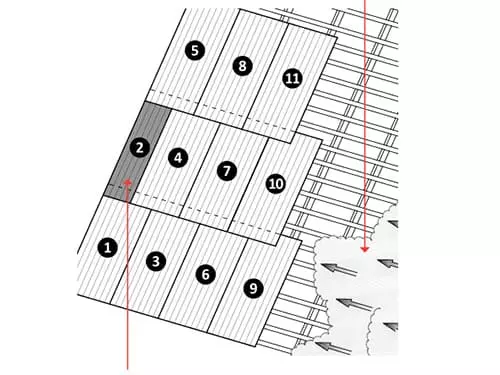 5
8
11
2
4
7
10
1
3
6
9